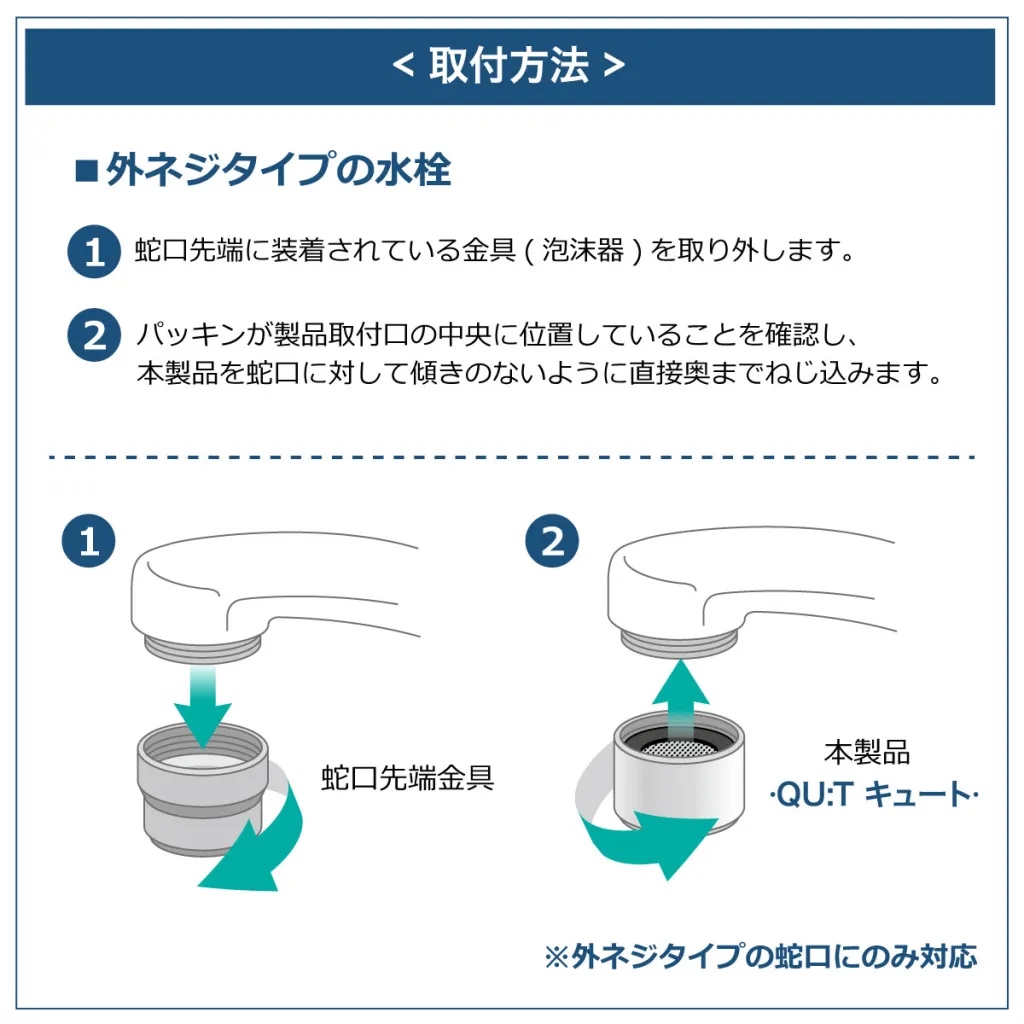 < 取付方法 >

■外ネジタイプの水栓

1 蛇口先端に装着されている金具 ( 泡沫器 ) を取り外します。

2 パッキンが製品取付口の中央に位置していることを確認し、本製品を蛇口に対して傾きのないように直接奥までねじ込みます。

1

蛇口先端金具

2

本製品
·QU:T キュート·

※外ネジタイプの蛇口にのみ対応